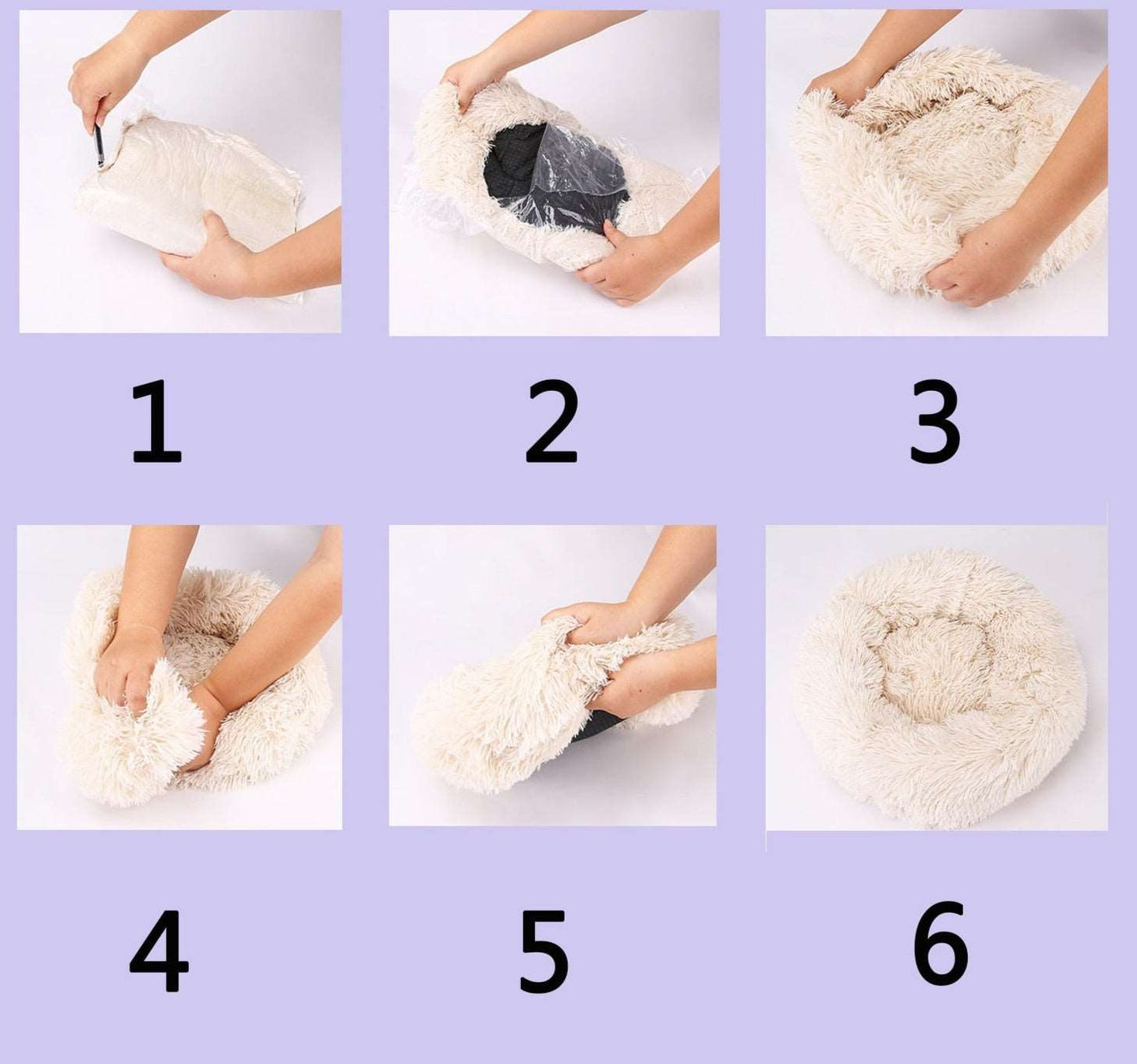 1

2

3

4

5

6